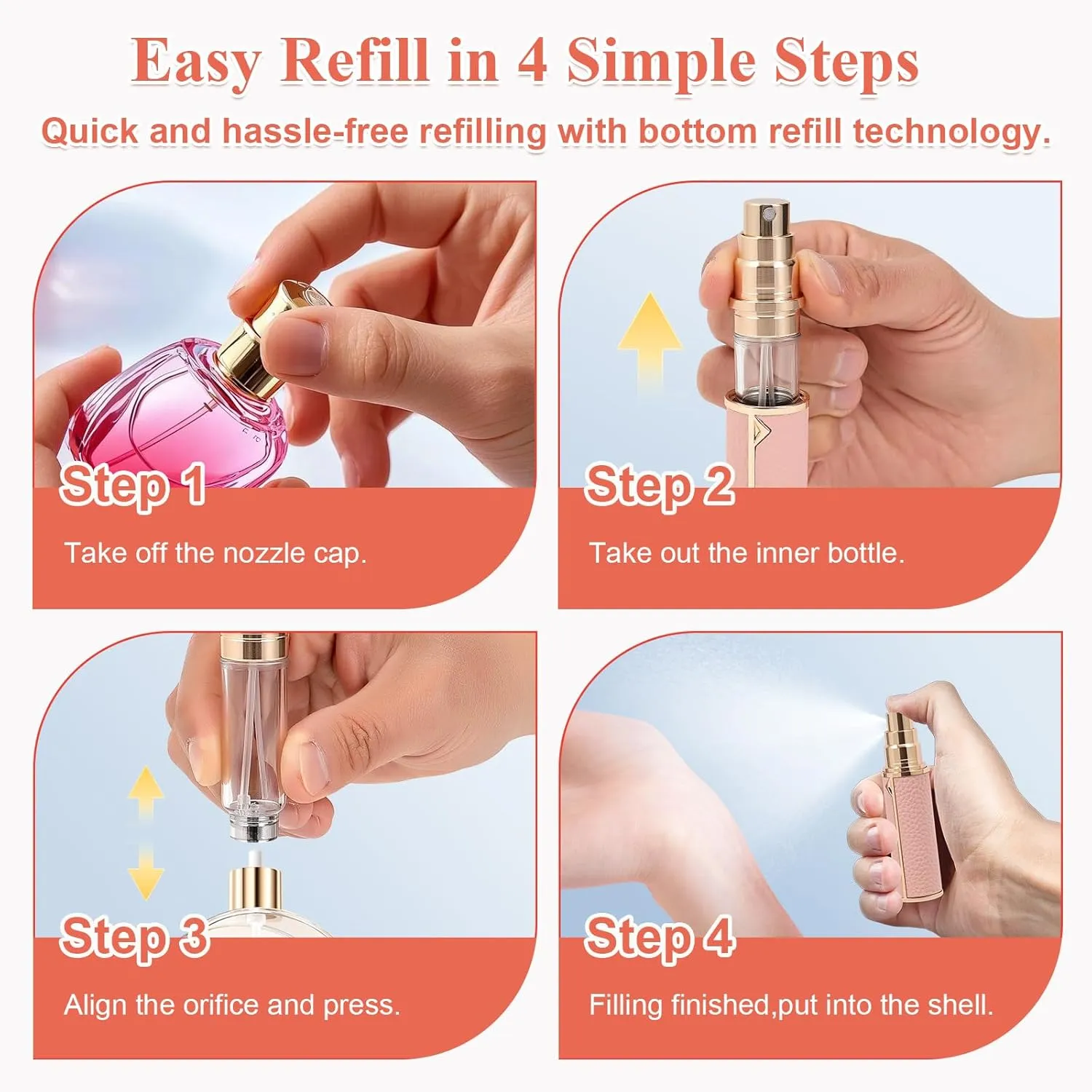 Easy Refill in 4 Simple Steps

Quick and hassle-free refilling with bottom refill technology.

Step 1

Take off the nozzle cap.

Step 2

Take out the inner bottle.

Step 3

Align the orifice and press.

Step 4

Filling finished,put into the shell.